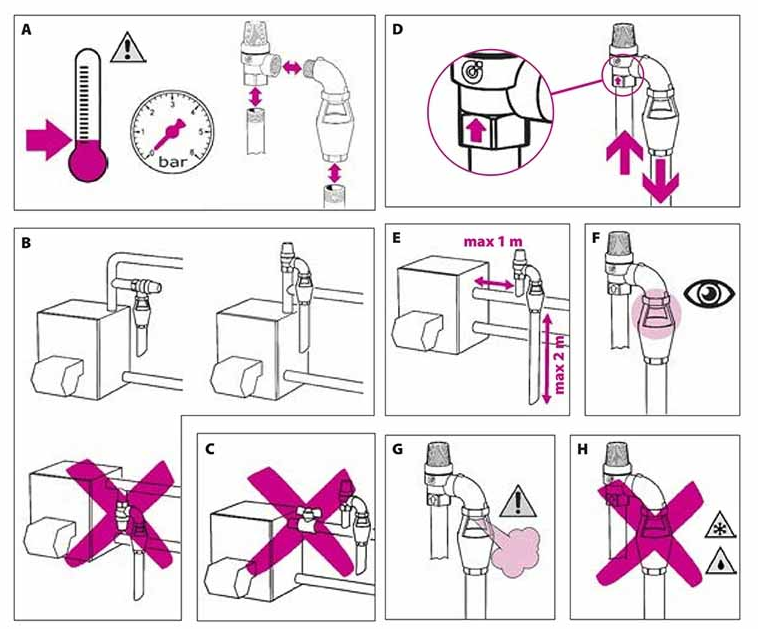 A

0 1 2 3 4 5 6

bar

D

B

E

max 1 m

max 2 m

F

C

G

H